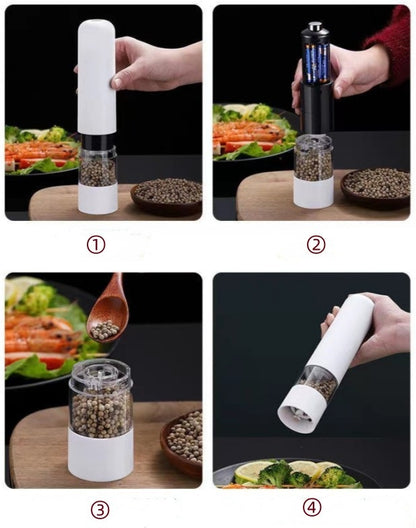 ①

②

③

④