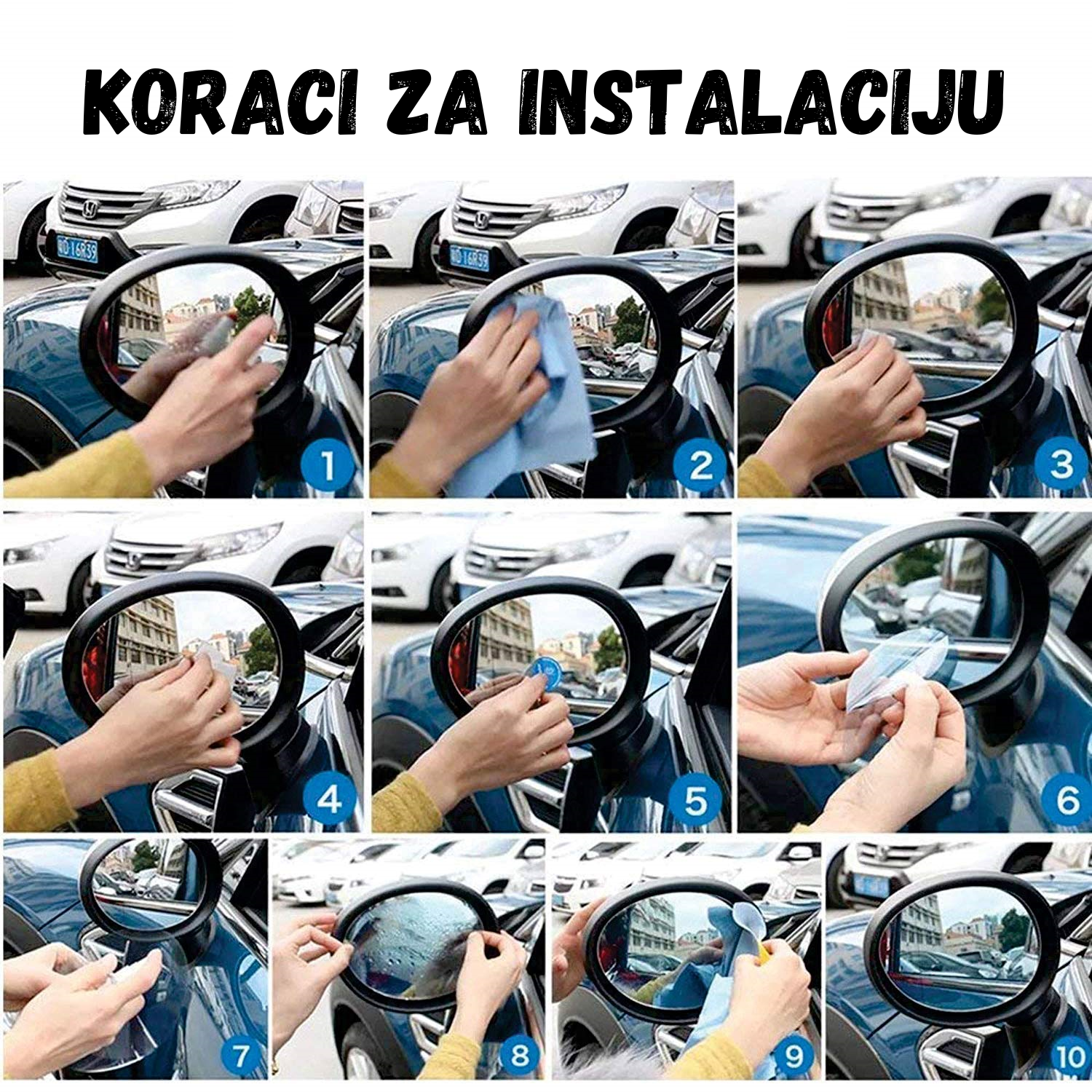 KORACI ZA INSTALACIJU

1

2

3

4

5

6

7

8

9

10